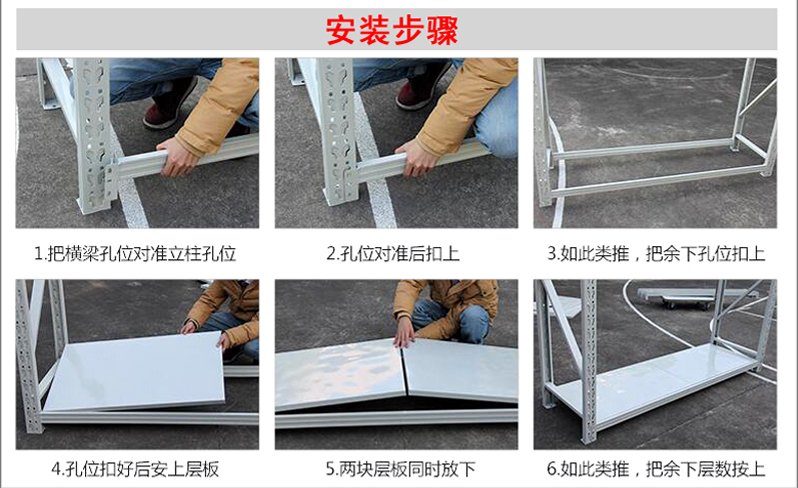 安装步骤

1.把横梁孔位对准立柱孔位

2.孔位对准后扣上

3.如此类推，把余下孔位扣上

4.孔位扣好后安上层板

5.两块层板同时放下

6.如此类推，把余下层数按上